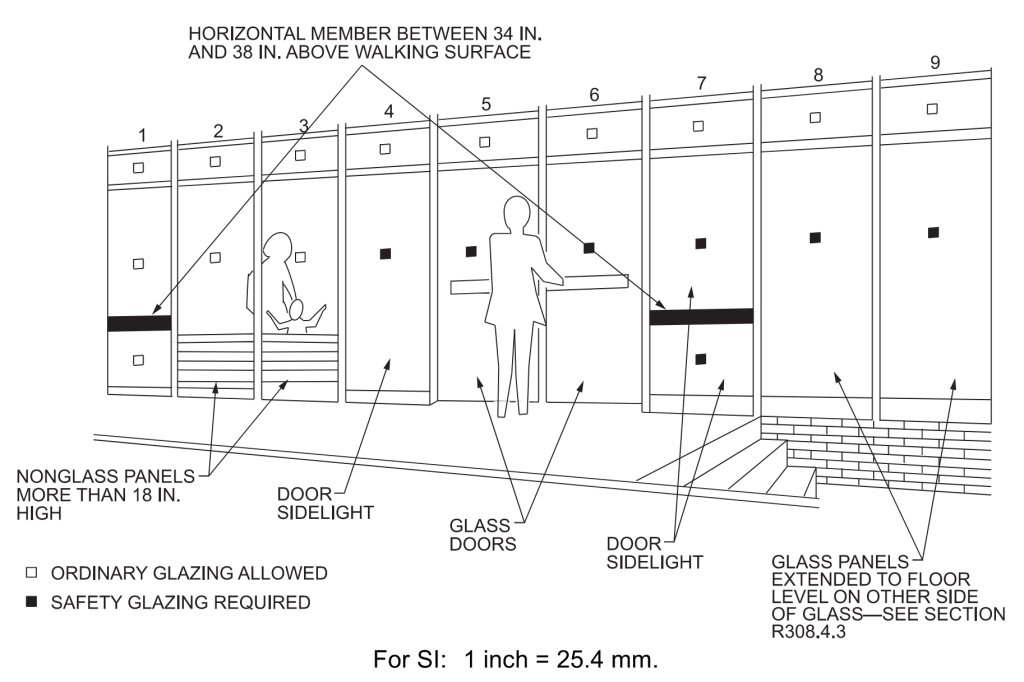 HORIZONTAL MEMBER BETWEEN 34 IN. AND 38 IN. ABOVE WALKING SURFACE

1
2
3
4
5
6
7
8
9

NONGLASS PANELS MORE THAN 18 IN. HIGH

DOOR SIDELIGHT

GLASS DOORS

DOOR SIDELIGHT

GLASS PANELS EXTENDED TO FLOOR LEVEL ON OTHER SIDE OF GLASS—SEE SECTION R308.4.3

□ ORDINARY GLAZING ALLOWED

■ SAFETY GLAZING REQUIRED

For SI: 1 inch = 25.4 mm.