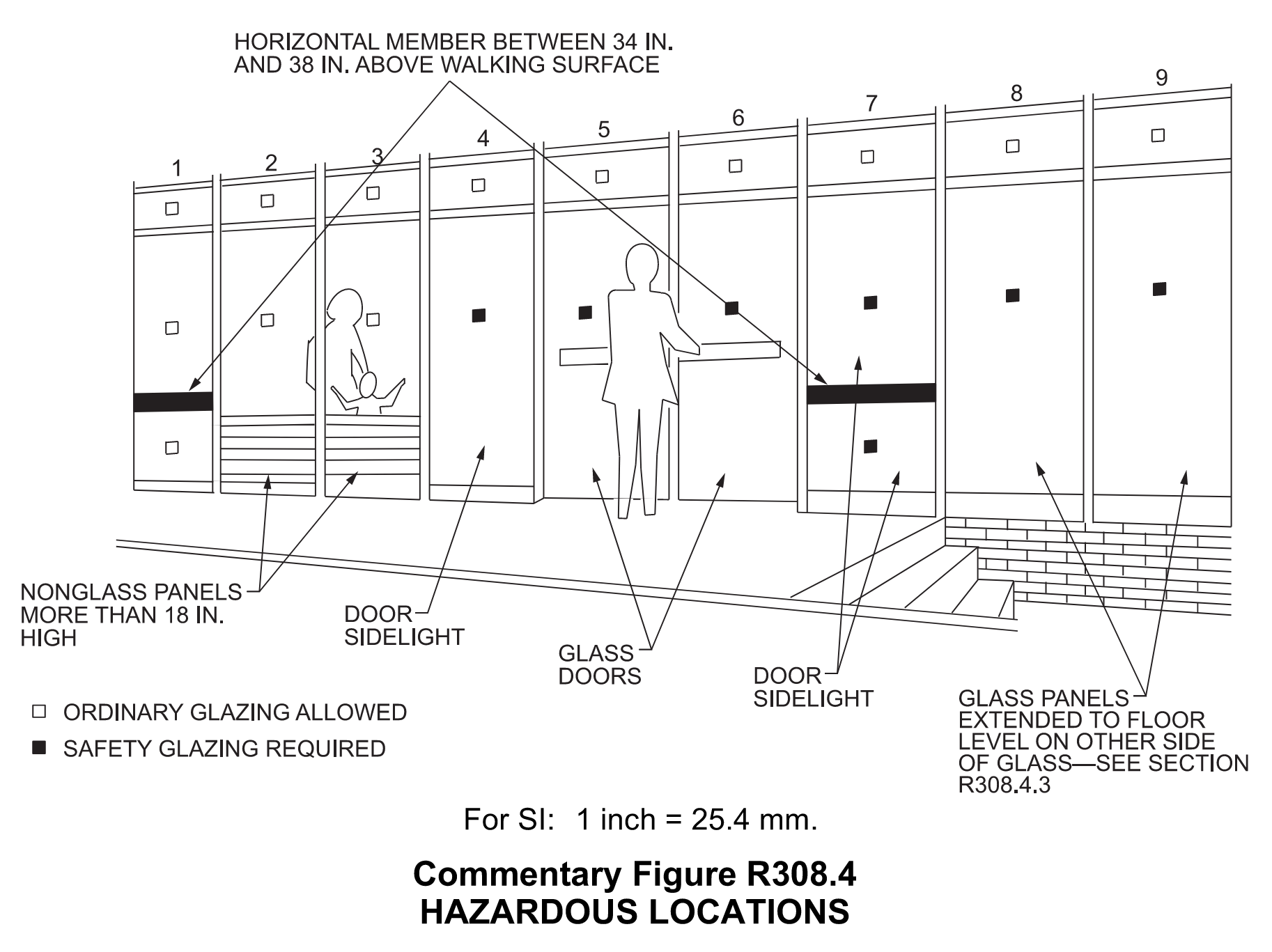 HORIZONTAL MEMBER BETWEEN 34 IN. AND 38 IN. ABOVE WALKING SURFACE

1 2 3 4 5 6 7 8 9

NONGLASS PANELS MORE THAN 18 IN. HIGH

DOOR SIDELIGHT

GLASS DOORS

DOOR SIDELIGHT

GLASS PANELS EXTENDED TO FLOOR LEVEL ON OTHER SIDE OF GLASS—SEE SECTION R308.4.3

□ ORDINARY GLAZING ALLOWED

■ SAFETY GLAZING REQUIRED

For SI: 1 inch = 25.4 mm.

Commentary Figure R308.4
HAZARDOUS LOCATIONS